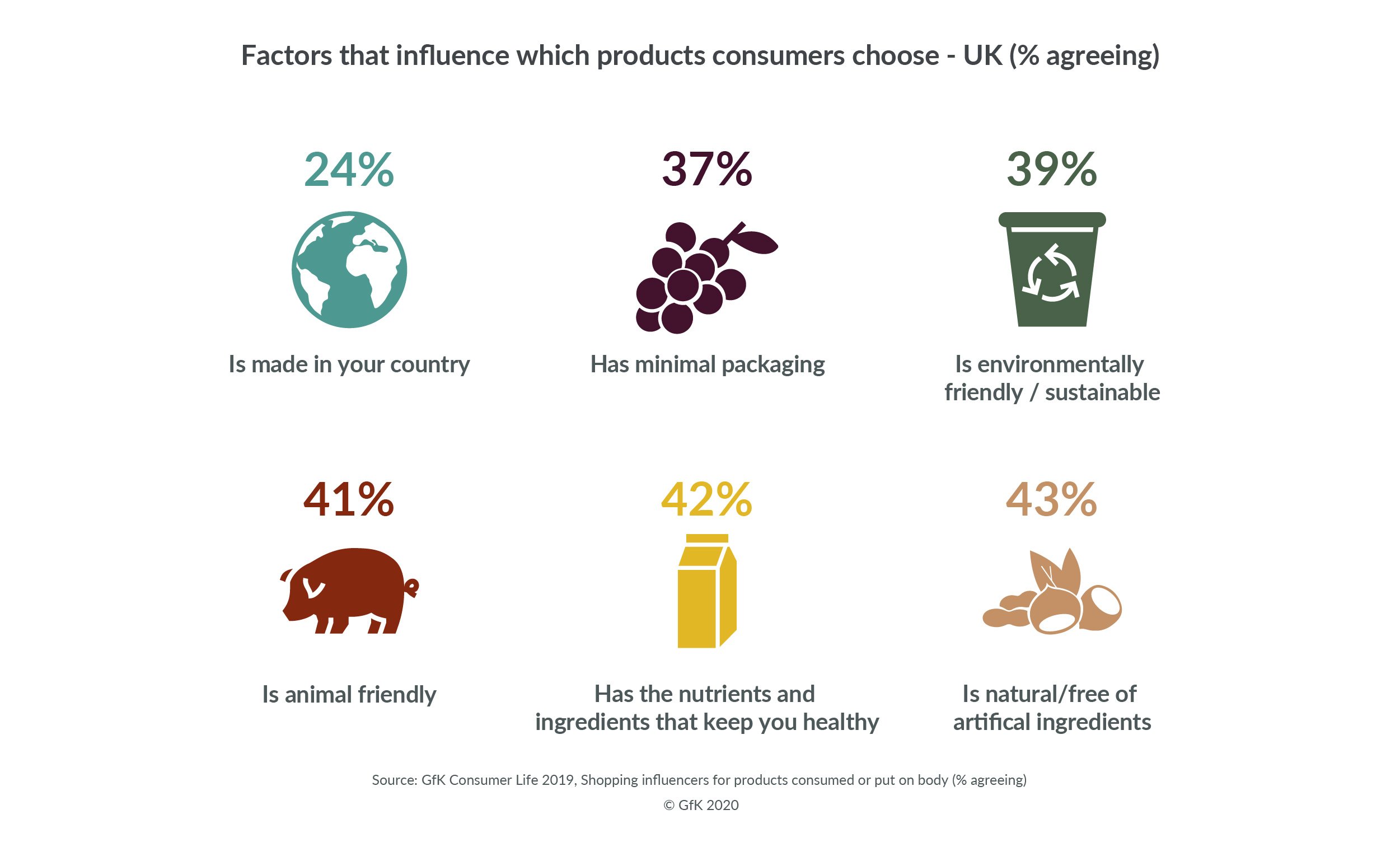 Factors that influence which products consumers choose - UK (% agreeing)

24%

Is made in your country

37%

Has minimal packaging

39%

Is environmentally friendly / sustainable

41%

Is animal friendly

42%

Has the nutrients and ingredients that keep you healthy

43%

Is natural/free of artifical ingredients

Source: GfK Consumer Life 2019, Shopping influencers for products consumed or put on body (% agreeing)

© GfK 2020