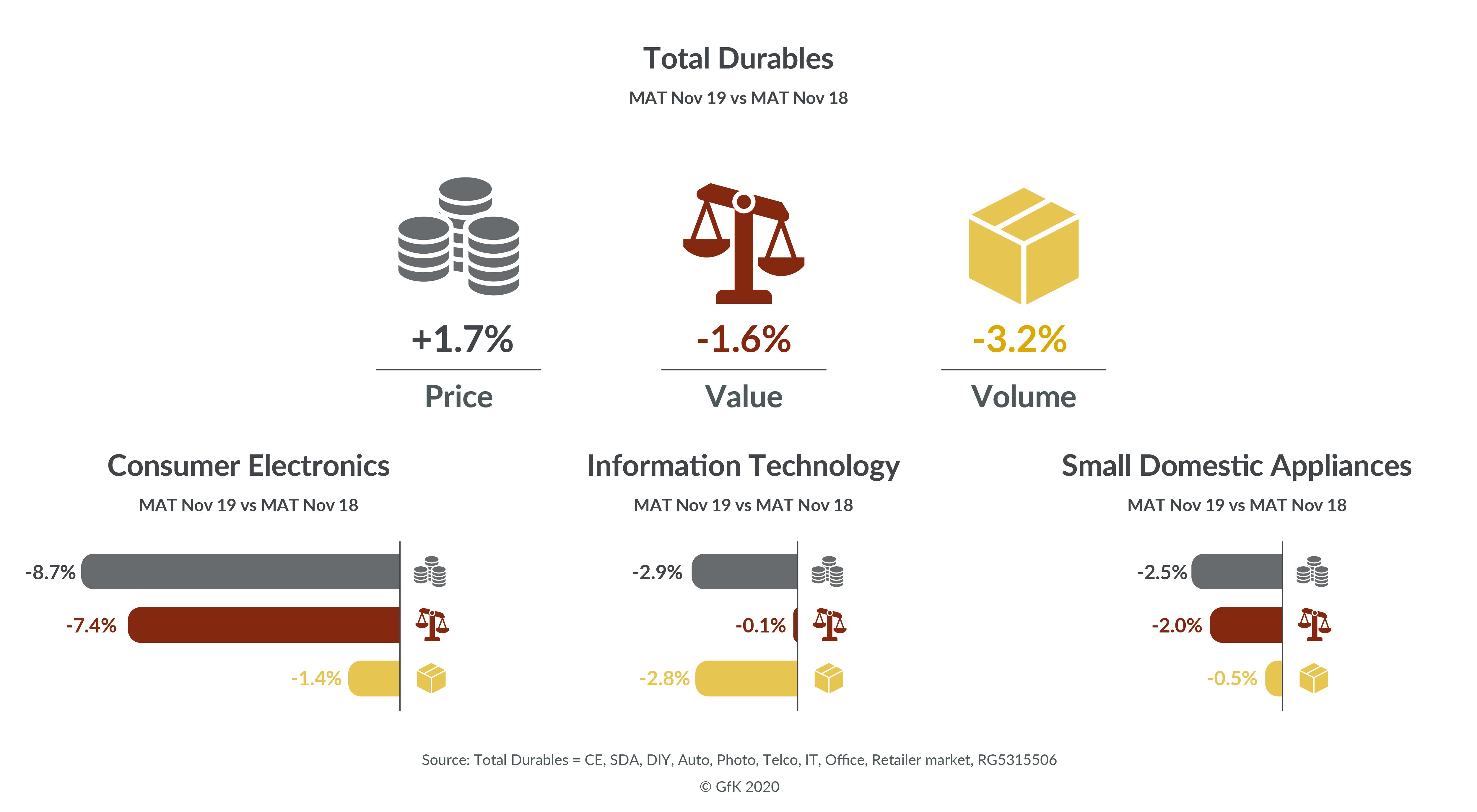 Total Durables

MAT Nov 19 vs MAT Nov 18

+1.7%

Price

-1.6%

Value

-3.2%

Volume

Consumer Electronics

MAT Nov 19 vs MAT Nov 18

-8.7%

-7.4%

-1.4%

Information Technology

MAT Nov 19 vs MAT Nov 18

-2.9%

-0.1%

-2.8%

Small Domestic Appliances

MAT Nov 19 vs MAT Nov 18

-2.5%

-2.0%

-0.5%

Source: Total Durables = CE, SDA, DIY, Auto, Photo, Telco, IT, Office, Retailer market, RG5315506

© GfK 2020